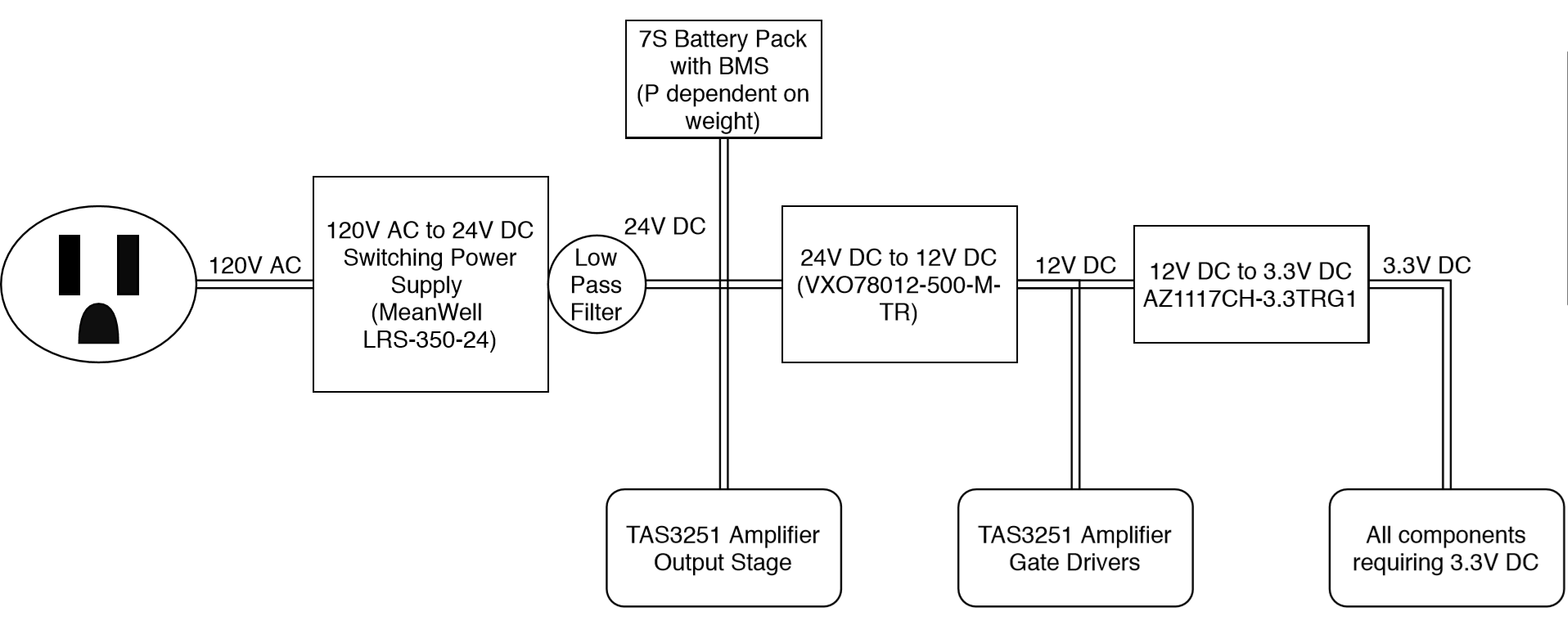 7S Battery Pack with BMS (P dependent on weight)

120V AC

120V AC to 24V DC Switching Power Supply (MeanWell LRS-350-24)

Low Pass Filter

24V DC

24V DC to 12V DC (VXO78012-500-M-TR)

12V DC

12V DC to 3.3V DC AZ1117CH-3.3TRG1

3.3V DC

TAS3251 Amplifier Output Stage

TAS3251 Amplifier Gate Drivers

All components requiring 3.3V DC